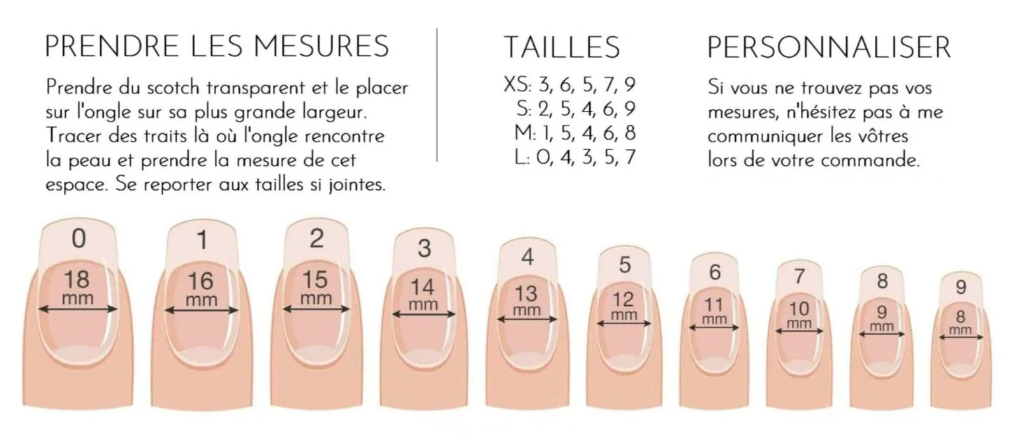 PRENDRE LES MESURES

Prendre du scotch transparent et le placer sur l'ongle sur sa plus grande largeur. Tracer des traits là où l'ongle rencontre la peau et prendre la mesure de cet espace. Se reporter aux tailles si jointes.

TAILLES

XS: 3, 6, 5, 7, 9
S: 2, 5, 4, 6, 9
M: 1, 5, 4, 6, 8
L: 0, 4, 3, 5, 7

PERSONNALISER

Si vous ne trouvez pas vos mesures, n'hésitez pas à me communiquer les vôtres lors de votre commande.

0
18 mm

1
16 mm

2
15 mm

3
14 mm

4
13 mm

5
12 mm

6
11 mm

7
10 mm

8
9 mm

9
8 mm